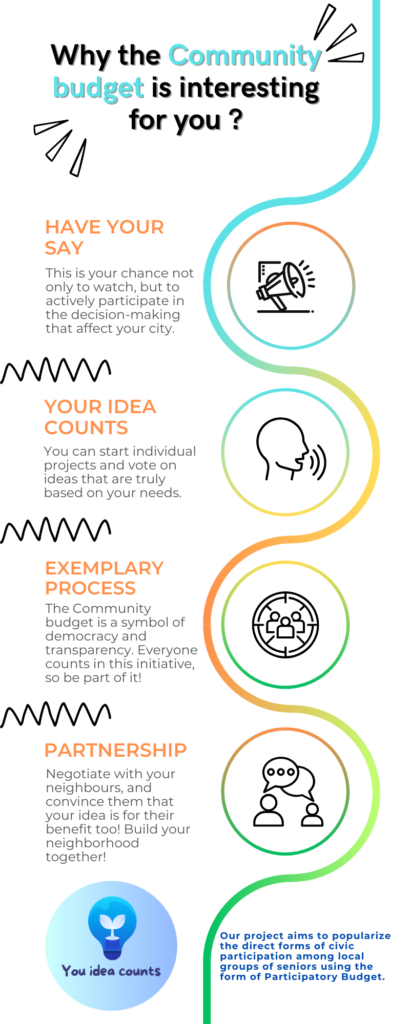 Why the Community budget is interesting for you ?

HAVE YOUR SAY

This is your chance not only to watch, but to actively participate in the decision-making that affect your city.

YOUR IDEA COUNTS

You can start individual projects and vote on ideas that are truly based on your needs.

EXEMPLARY PROCESS

The Community budget is a symbol of democracy and transparency. Everyone counts in this initiative, so be part of it!

PARTNERSHIP

Negotiate with your neighbours, and convince them that your idea is for their benefit too! Build your neighborhood together!

You idea counts

Our project aims to popularize the direct forms of civic participation among local groups of seniors using the form of Participatory Budget.