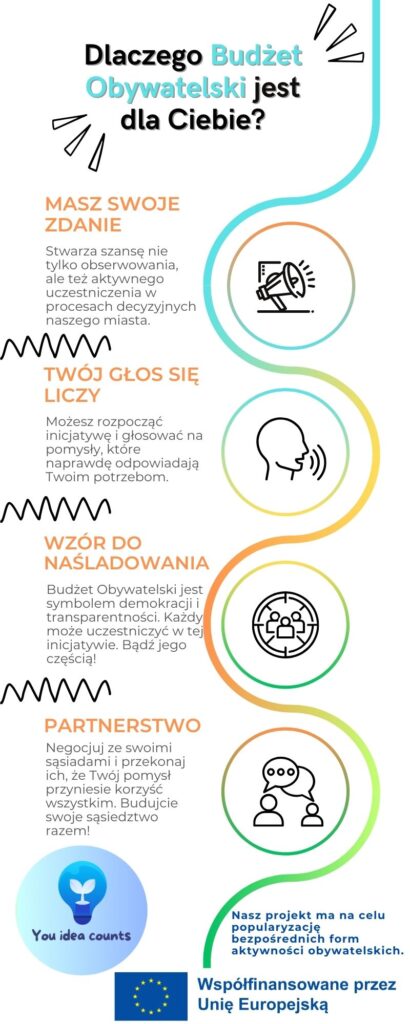 Dlaczego Budżet Obywatelski jest dla Ciebie?

MASZ SWOJE ZDANIE

Stwarza szansę nie tylko obserwowania, ale też aktywnego uczestniczenia w procesach decyzyjnych naszego miasta.

TWÓJ GŁOS SIĘ LICZY

Możesz rozpocząć inicjatywę i głosować na pomysły, które naprawdę odpowiadają Twoim potrzebom.

WZÓR DO NAŚLADOWANIA

Budżet Obywatelski jest symbolem demokracji i transparentności. Każdy może uczestniczyć w tej inicjatywie. Bądź jego częścią!

PARTNERSTWO

Negocjuj ze swoimi sąsiadami i przekonaj ich, że Twój pomysł przyniesie korzyść wszystkim. Budujcie swoje sąsiedztwo razem!

You idea counts

Nasz projekt ma na celu popularyzację bezpośrednich form aktywności obywatelskich.

Współfinansowane przez Unię Europejską