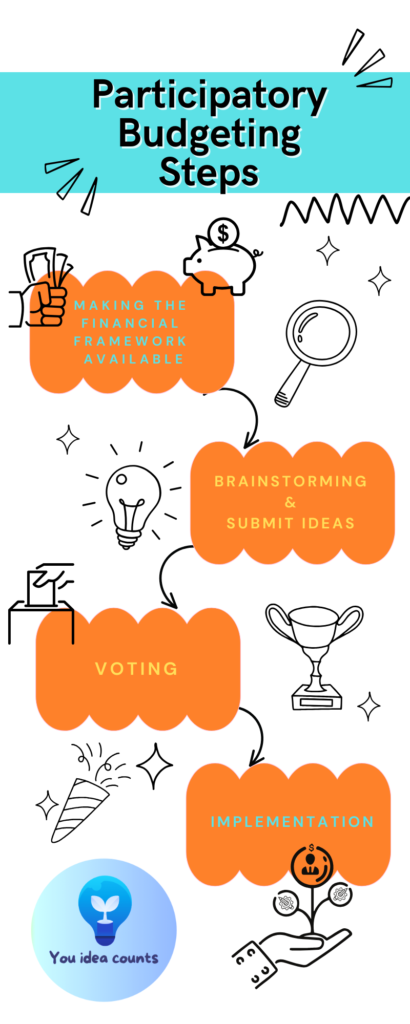 Participatory Budgeting Steps

MAKING THE FINANCIAL FRAMEWORK AVAILABLE

BRAINSTORMING & SUBMIT IDEAS

VOTING

IMPLEMENTATION

You idea counts